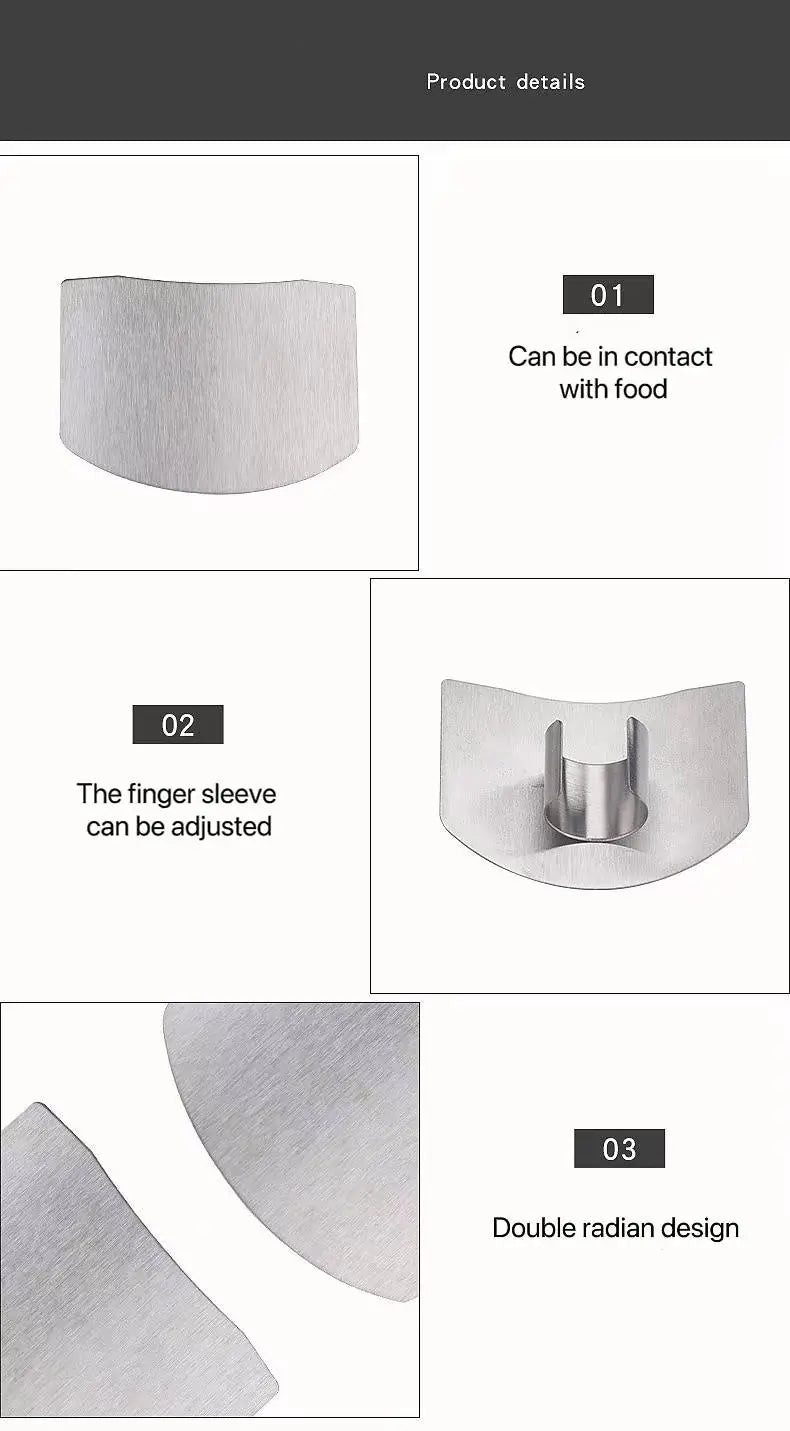 Product details

01

Can be in contact with food

02

The finger sleeve can be adjusted

03

Double radian design